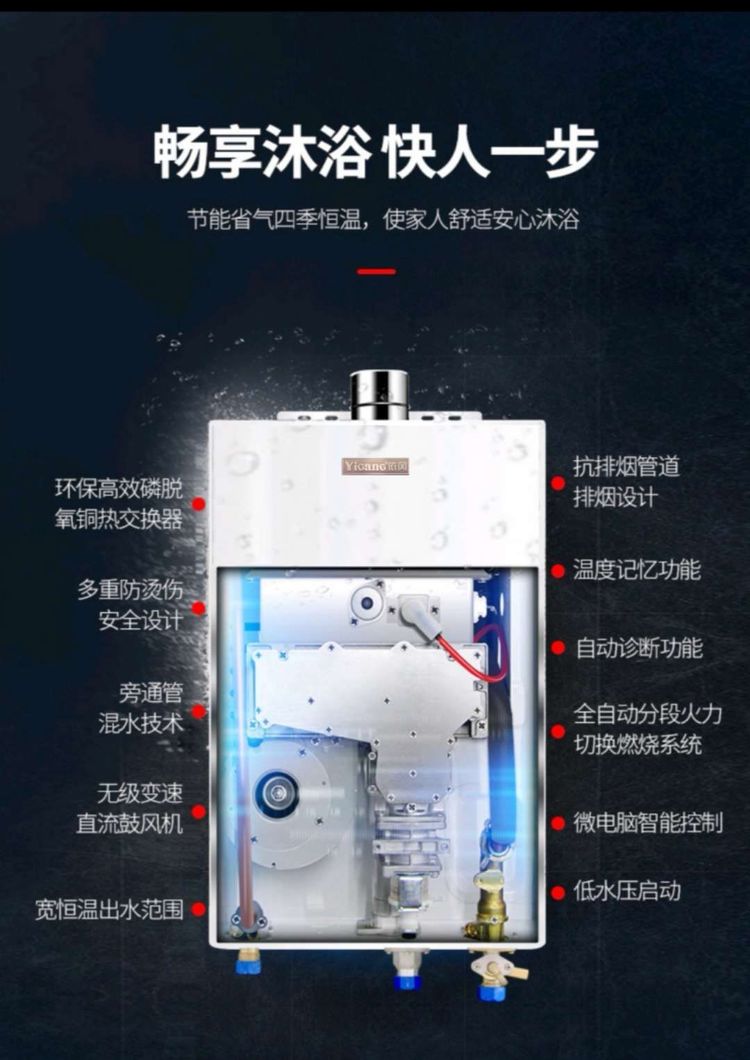 畅享沐浴 快人一步

节能省气四季恒温，使家人舒适安心沐浴

Yicano

环保高效磷脱氧铜热交换器

多重防烫伤安全设计

旁通管混水技术

无级变速直流鼓风机

宽恒温出水范围

抗排烟管道排烟设计

温度记忆功能

自动诊断功能

全自动分段火力切换燃烧系统

微电脑智能控制

低水压启动